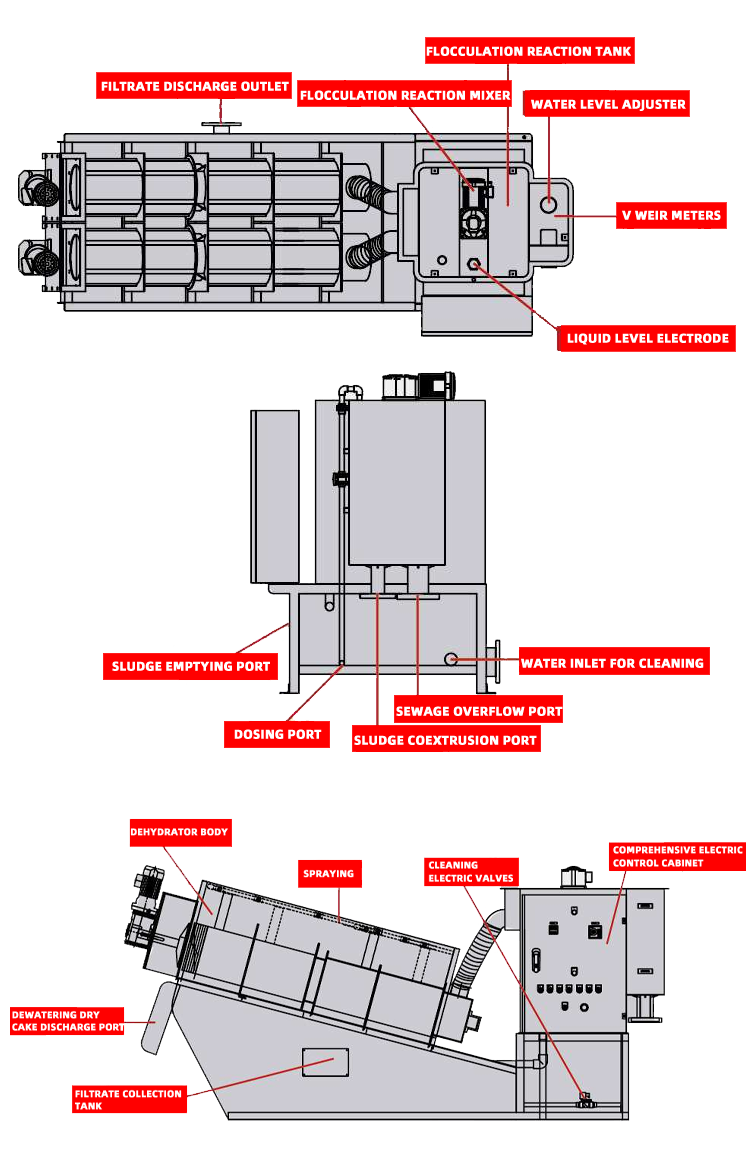 FLOCCULATION REACTION TANK

FILTRATE DISCHARGE OUTLET

FLOCCULATION REACTION MIXER

WATER LEVEL ADJUSTER

V WEIR METERS

LIQUID LEVEL ELECTRODE

SLUDGE EMPTYING PORT

WATER INLET FOR CLEANING

SEWAGE OVERFLOW PORT

DOSING PORT

SLUDGE COEXTRUSION PORT

DEHYDRATOR BODY

SPRAYING

CLEANING ELECTRIC VALVES

COMPREHENSIVE ELECTRIC CONTROL CABINET

DEWATERING DRY CAKE DISCHARGE PORT

FILTRATE COLLECTION TANK